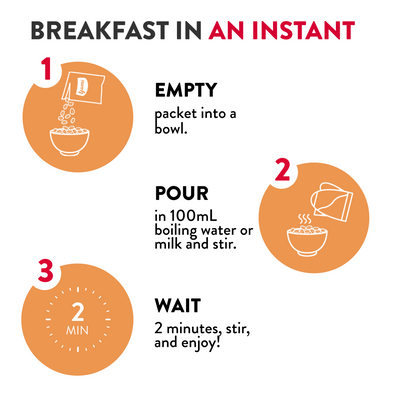 BREAKFAST IN AN INSTANT

1

EMPTY
packet into a bowl.

2

POUR
in 100mL boiling water or milk and stir.

3

2
MIN

WAIT
2 minutes, stir, and enjoy!