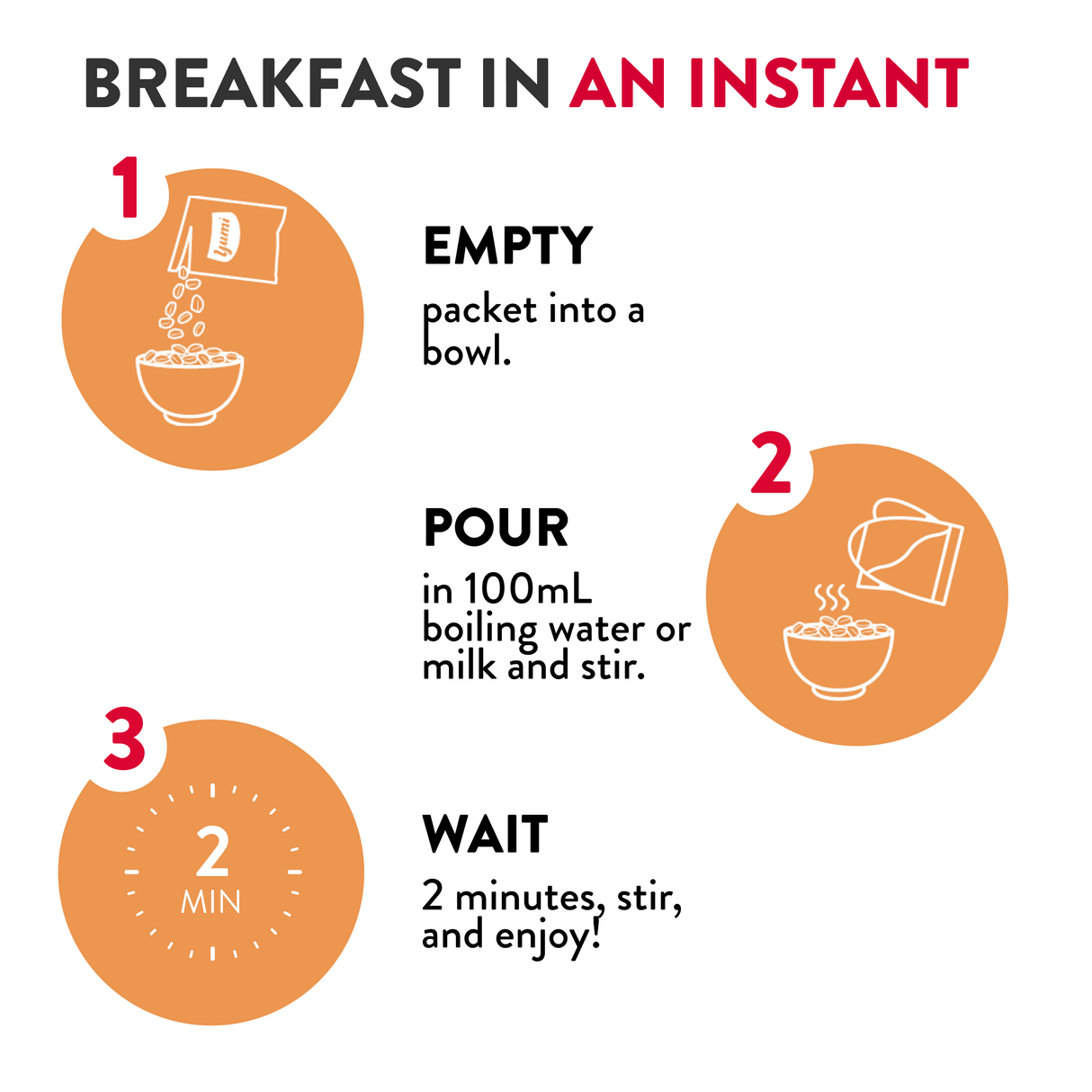 BREAKFAST IN AN INSTANT

1

yumi

EMPTY
packet into a bowl.

2

POUR
in 100mL boiling water or milk and stir.

3

2
MIN

WAIT
2 minutes, stir, and enjoy!